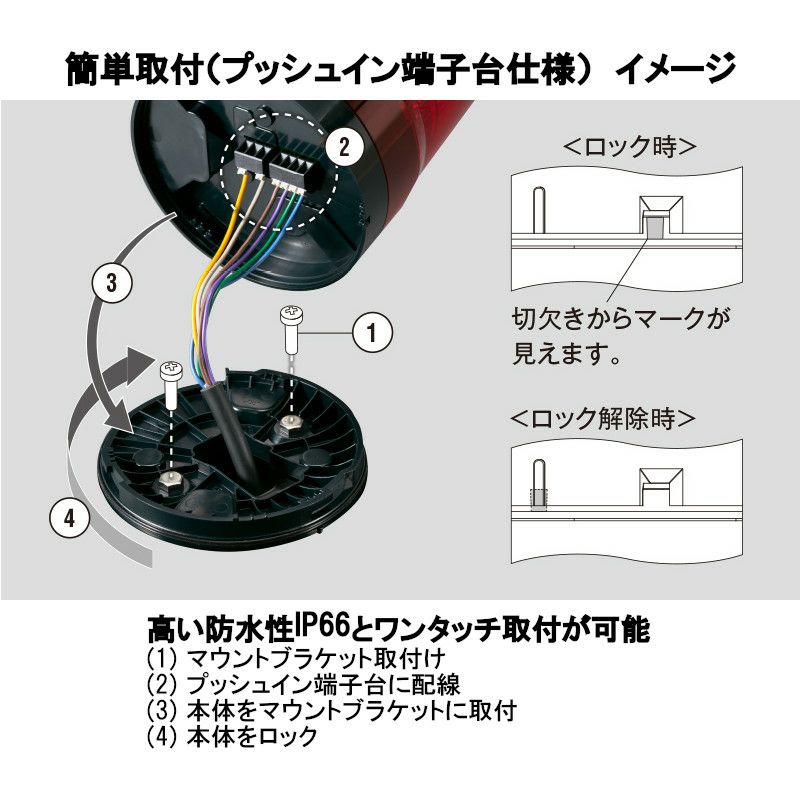 簡単取付（プッシュイン端子台仕様） イメージ

2

3

1

4

＜ロック時＞

切欠きからマークが見えます。

＜ロック解除時＞

高い防水性IP66とワンタッチ取付が可能
(1) マウントブラケット取付け
(2) プッシュイン端子台に配線
(3) 本体をマウントブラケットに取付
(4) 本体をロック