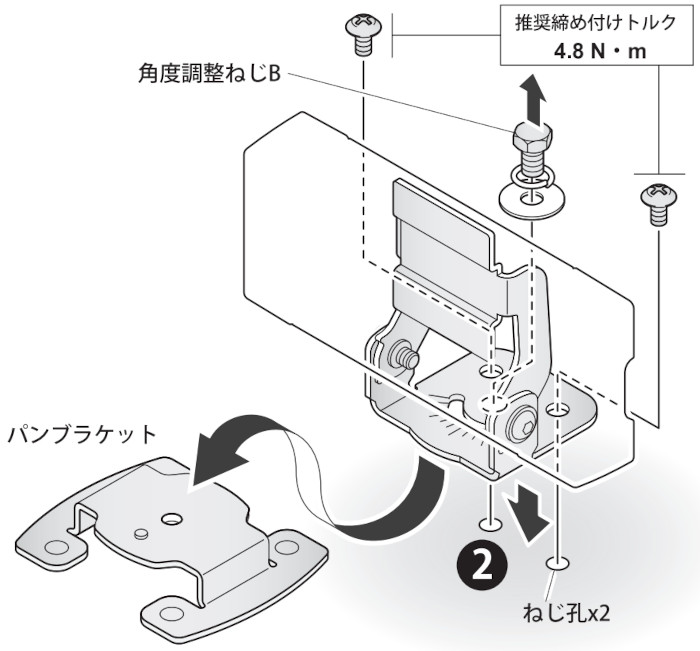 推奨締め付けトルク
4.8 N・m

角度調整ねじB

パンブラケット

2

ねじ孔x2