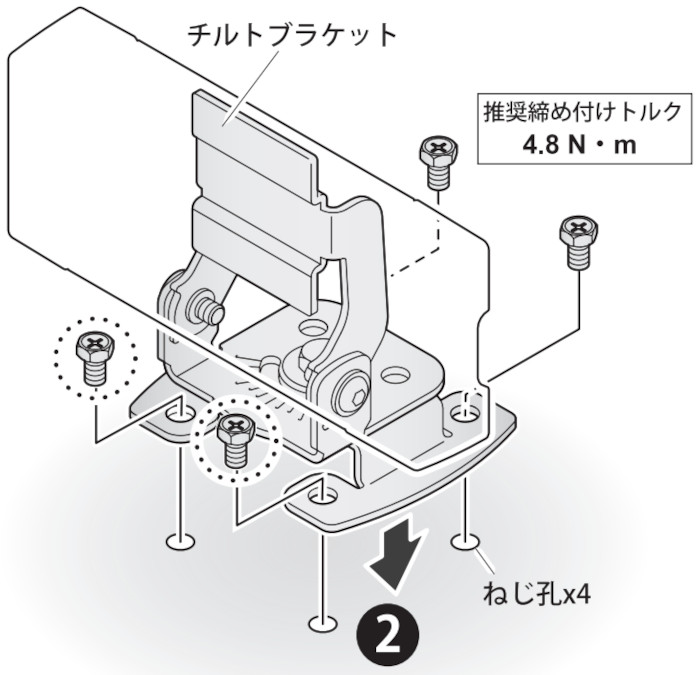 チルトブラケット

推奨締め付けトルク
4.8 N・m

ねじ孔x4

2