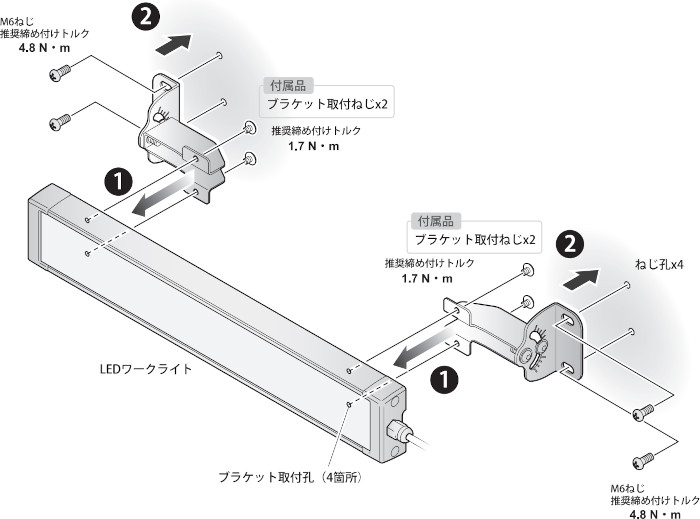 M6ねじ
推奨締め付けトルク
4.8 N・m

2

付属品
ブラケット取付ねじx2

推奨締め付けトルク
1.7 N・m

1

付属品
ブラケット取付ねじx2

推奨締め付けトルク
1.7 N・m

2

ねじ孔x4

LEDワークライト

1

ブラケット取付孔（4箇所）

M6ねじ
推奨締め付けトルク
4.8 N・m