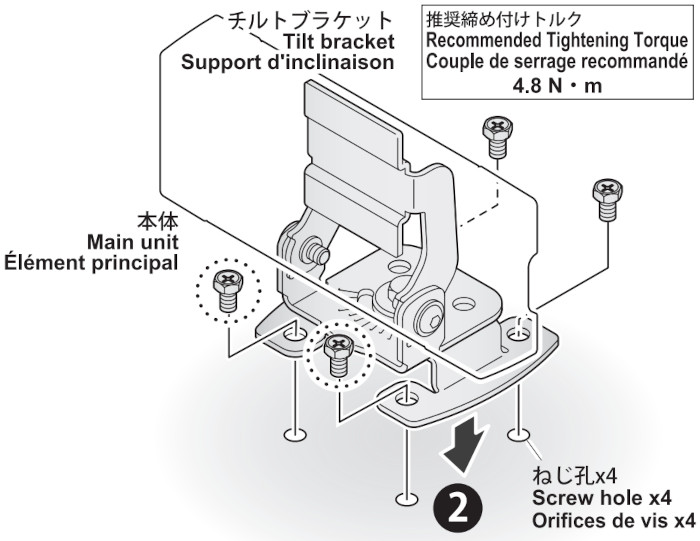 チルトブラケット
Tilt bracket
Support d'inclinaison

推奨締め付けトルク
Recommended Tightening Torque
Couple de serrage recommandé
4.8 N・m

本体
Main unit
Élément principal

ねじ孔x4
Screw hole x4
Orifices de vis x4

2