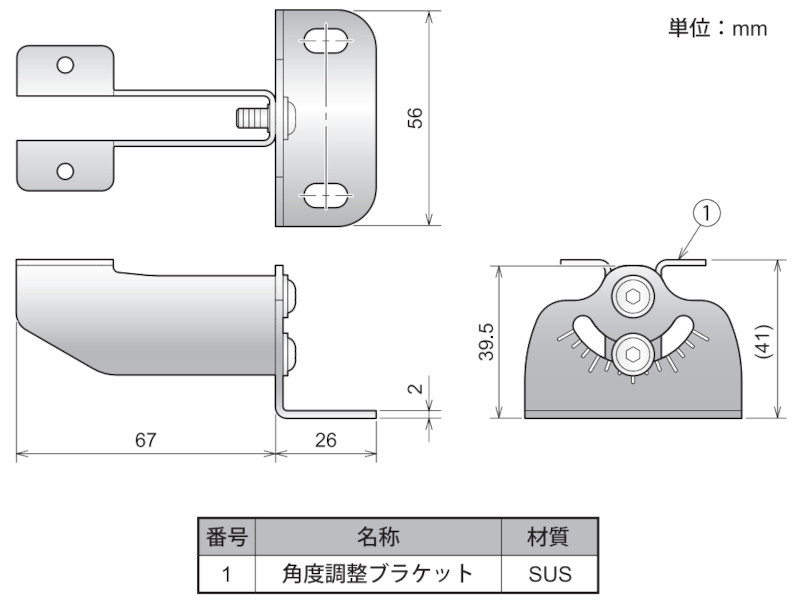 単位：mm

56

1

39.5

(41)

2

67

26

| 番号 | 名称 | 材質 |
|---|---|---|
| 1 | 角度調整ブラケット | SUS |