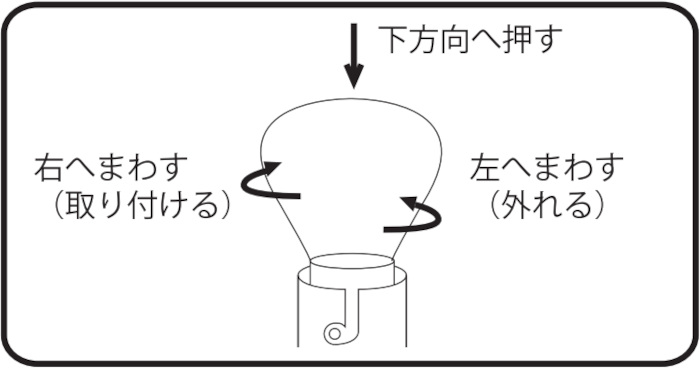 下方向へ押す

右へまわす
（取り付ける）

左へまわす
（外れる）